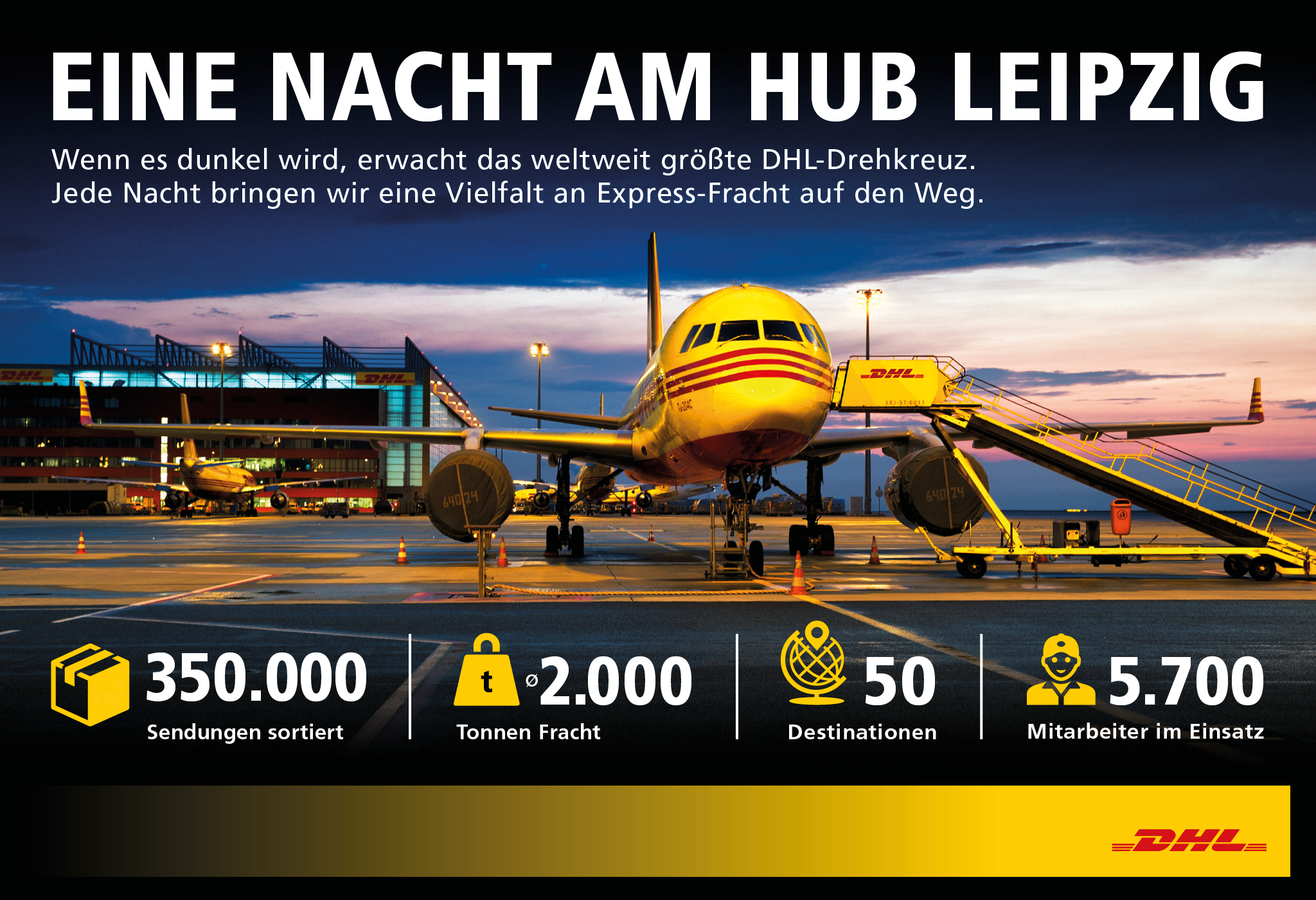 EINE NACHT AM HUB LEIPZIG

Wenn es dunkel wird, erwacht das weltweit größte DHL-Drehkreuz. Jede Nacht bringen wir eine Vielfalt an Express-Fracht auf den Weg.

DHL

DHL

DHL

LEJ-ST-0011

640 24

640 24

350.000
Sendungen sortiert

t
ø2.000
Tonnen Fracht

50
Destinationen

5.700
Mitarbeiter im Einsatz

DHL