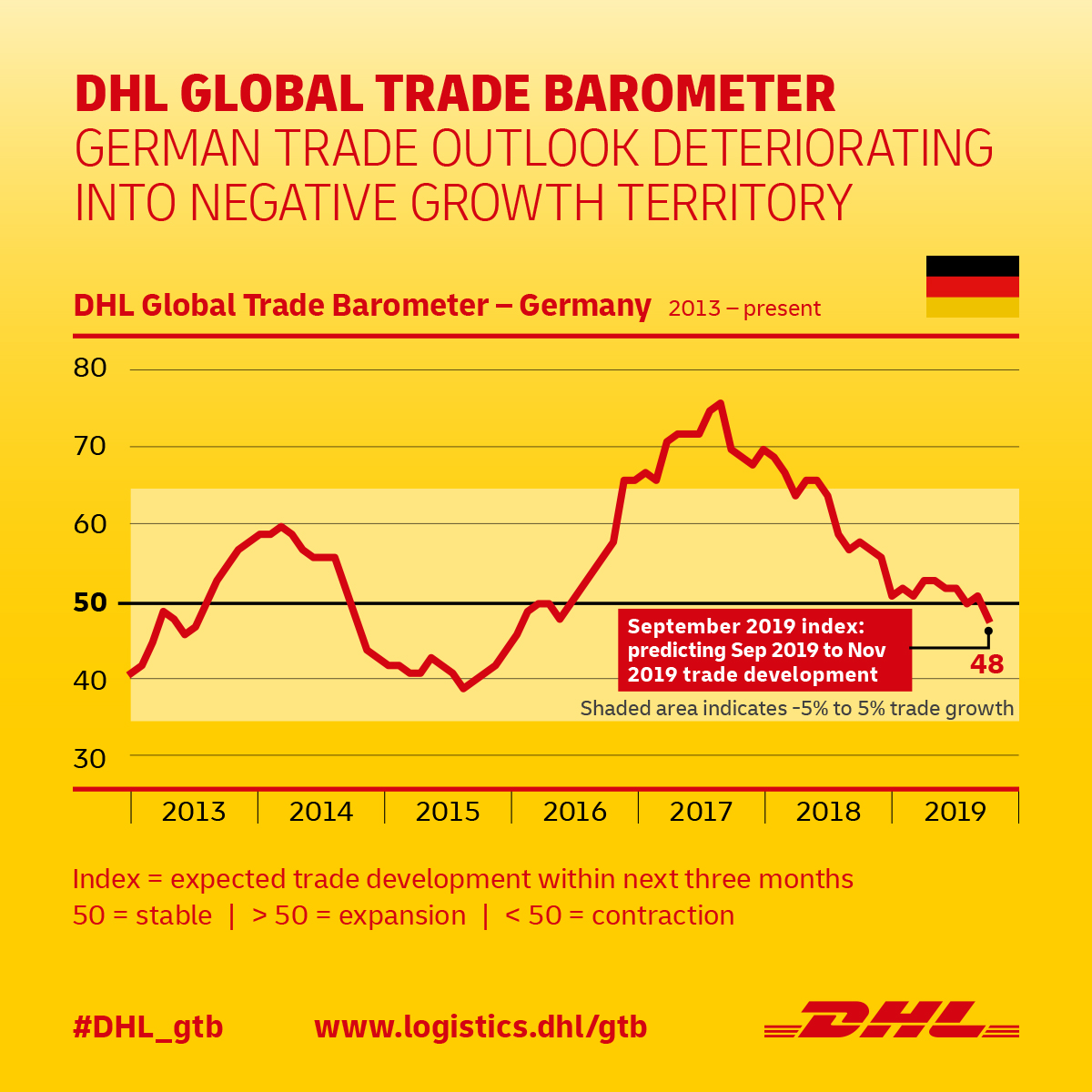 DHL GLOBAL TRADE BAROMETER
GERMAN TRADE OUTLOOK DETERIORATING INTO NEGATIVE GROWTH TERRITORY

DHL Global Trade Barometer – Germany 2013 – present

80
70
60
50
40
30

September 2019 index: predicting Sep 2019 to Nov 2019 trade development

48

Shaded area indicates -5% to 5% trade growth

2013 2014 2015 2016 2017 2018 2019

Index = expected trade development within next three months
50 = stable | > 50 = expansion | < 50 = contraction

#DHL_gtb www.logistics.dhl/gtb DHL