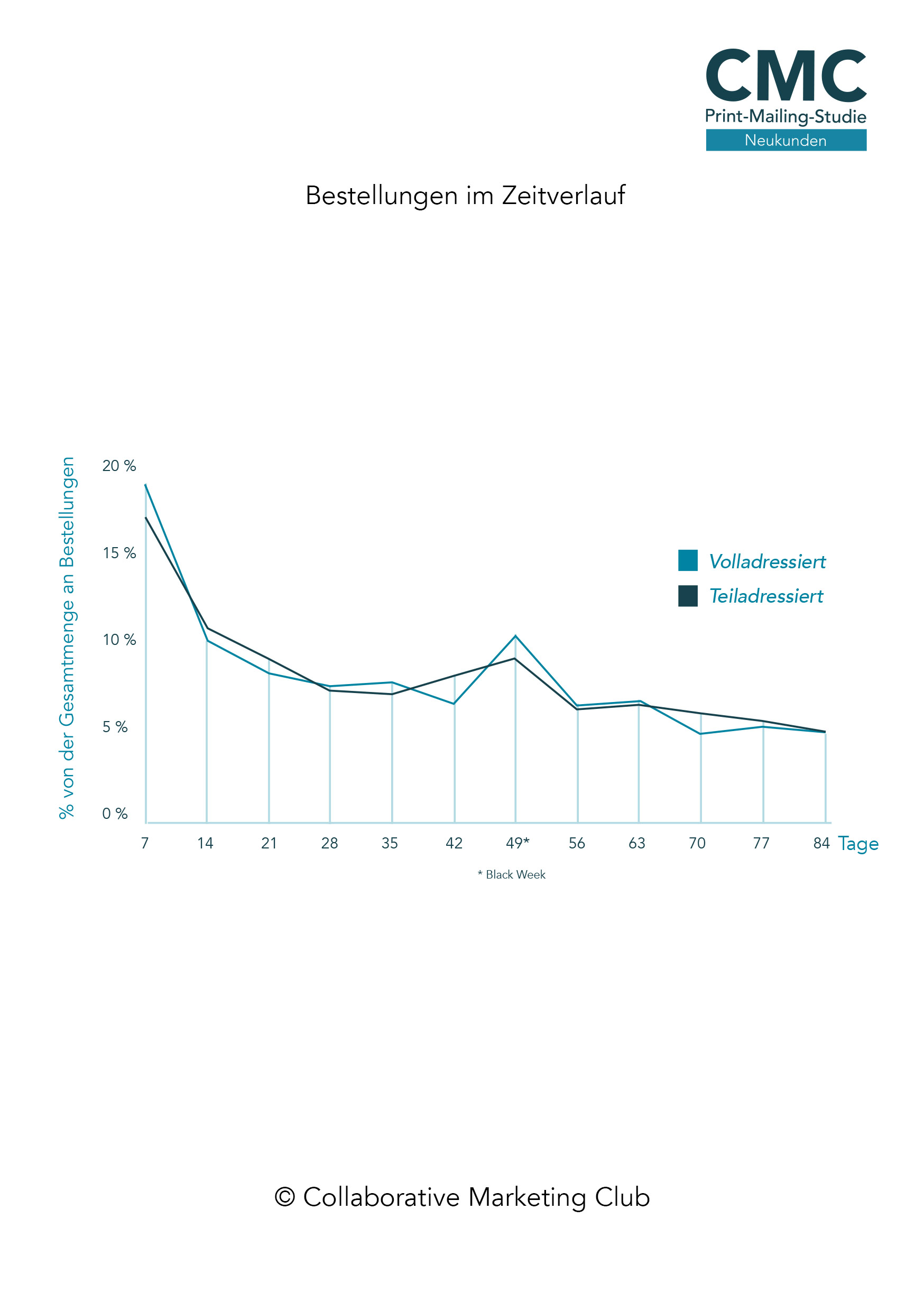 CMC
Print-Mailing-Studie
Neukunden

Bestellungen im Zeitverlauf

% von der Gesamtmenge an Bestellungen

20 %
15 %
10 %
5 %
0 %

Volladressiert
Teiladressiert

7 14 21 28 35 42 49* 56 63 70 77 84 Tage

* Black Week

© Collaborative Marketing Club