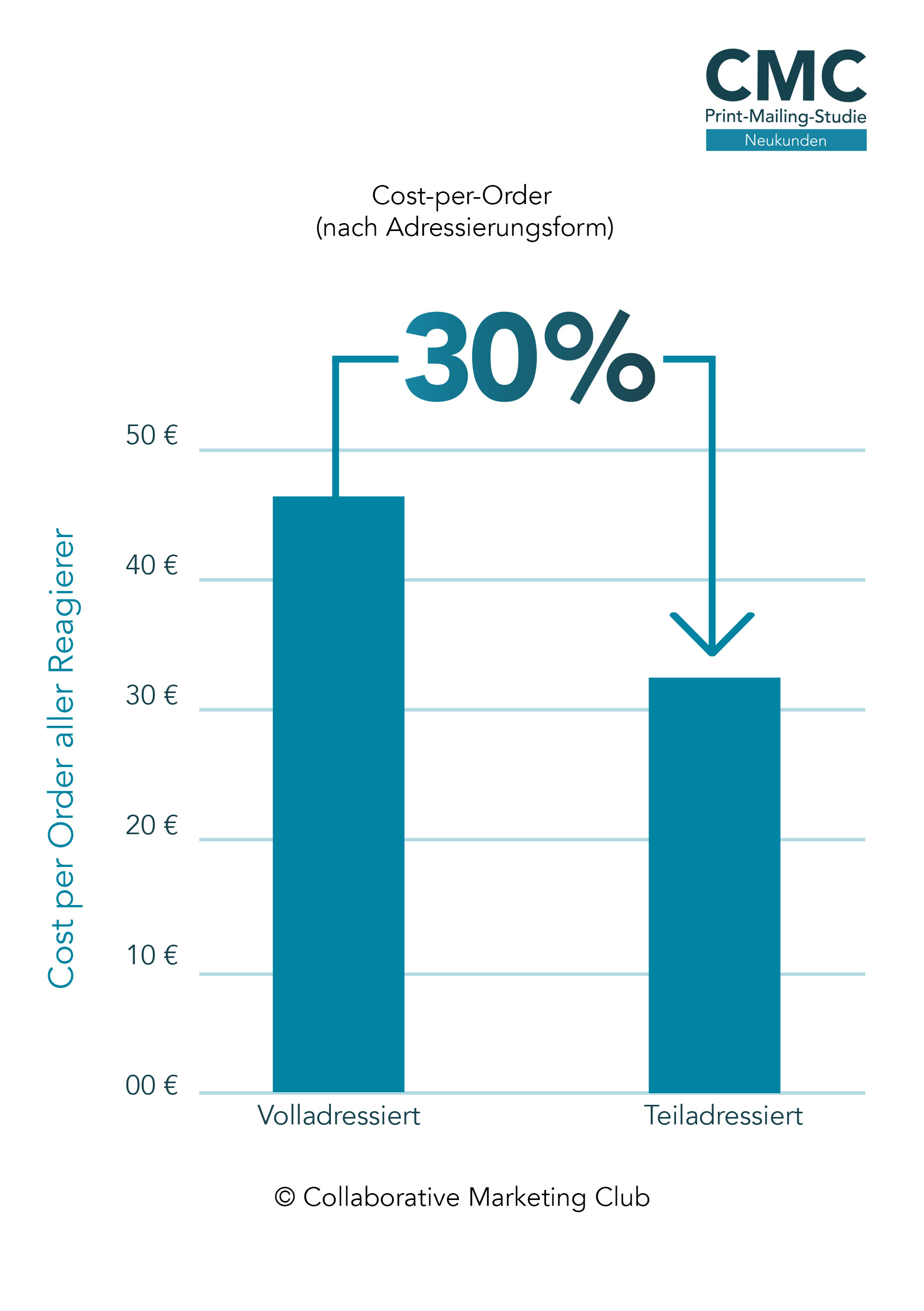 CMC
Print-Mailing-Studie
Neukunden

Cost-per-Order
(nach Adressierungsform)

30%

Cost per Order aller Reagierer

50 €
40 €
30 €
20 €
10 €
00 €

Volladressiert
Teiladressiert

© Collaborative Marketing Club