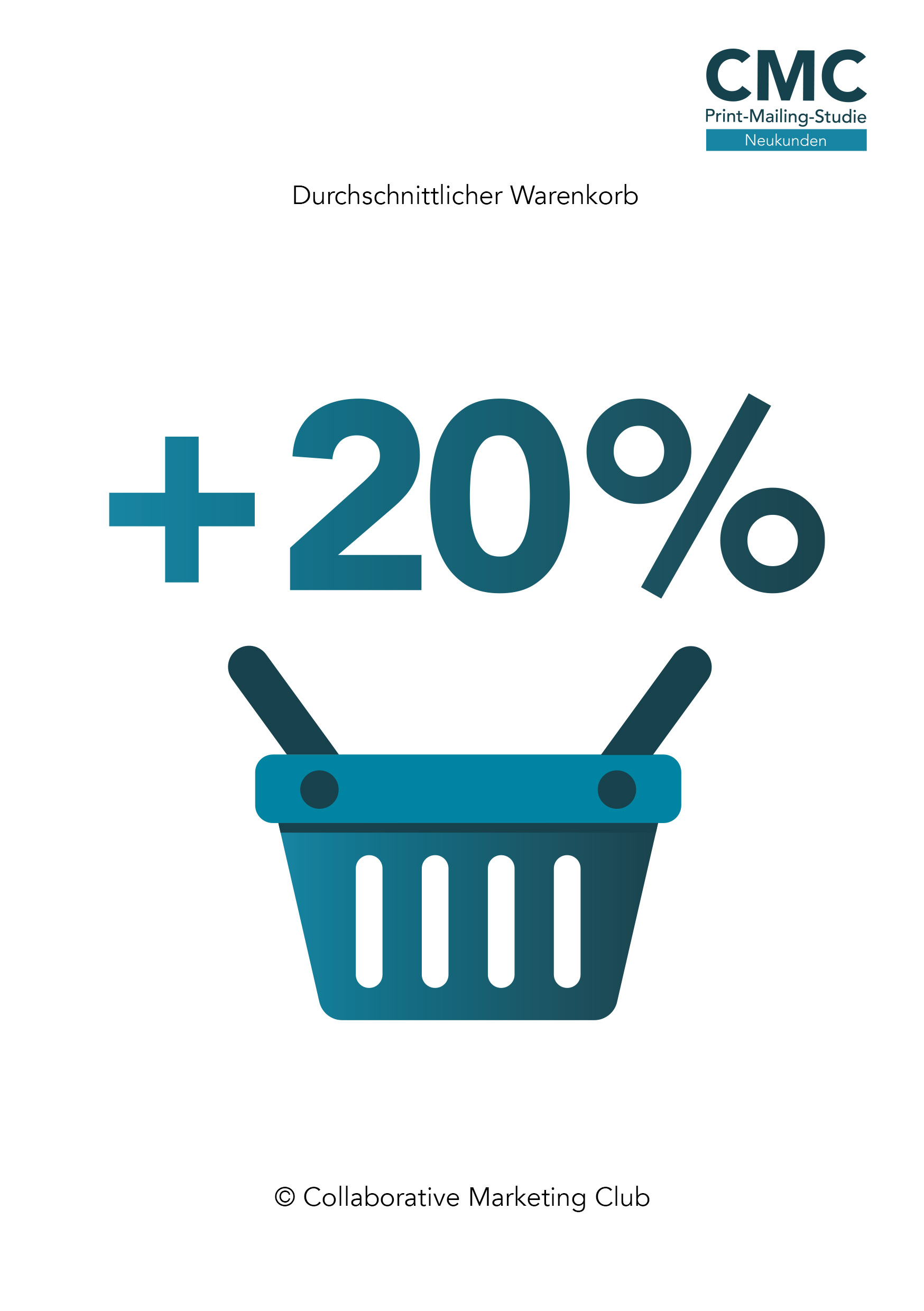 CMC
Print-Mailing-Studie
Neukunden

Durchschnittlicher Warenkorb

+20%

© Collaborative Marketing Club