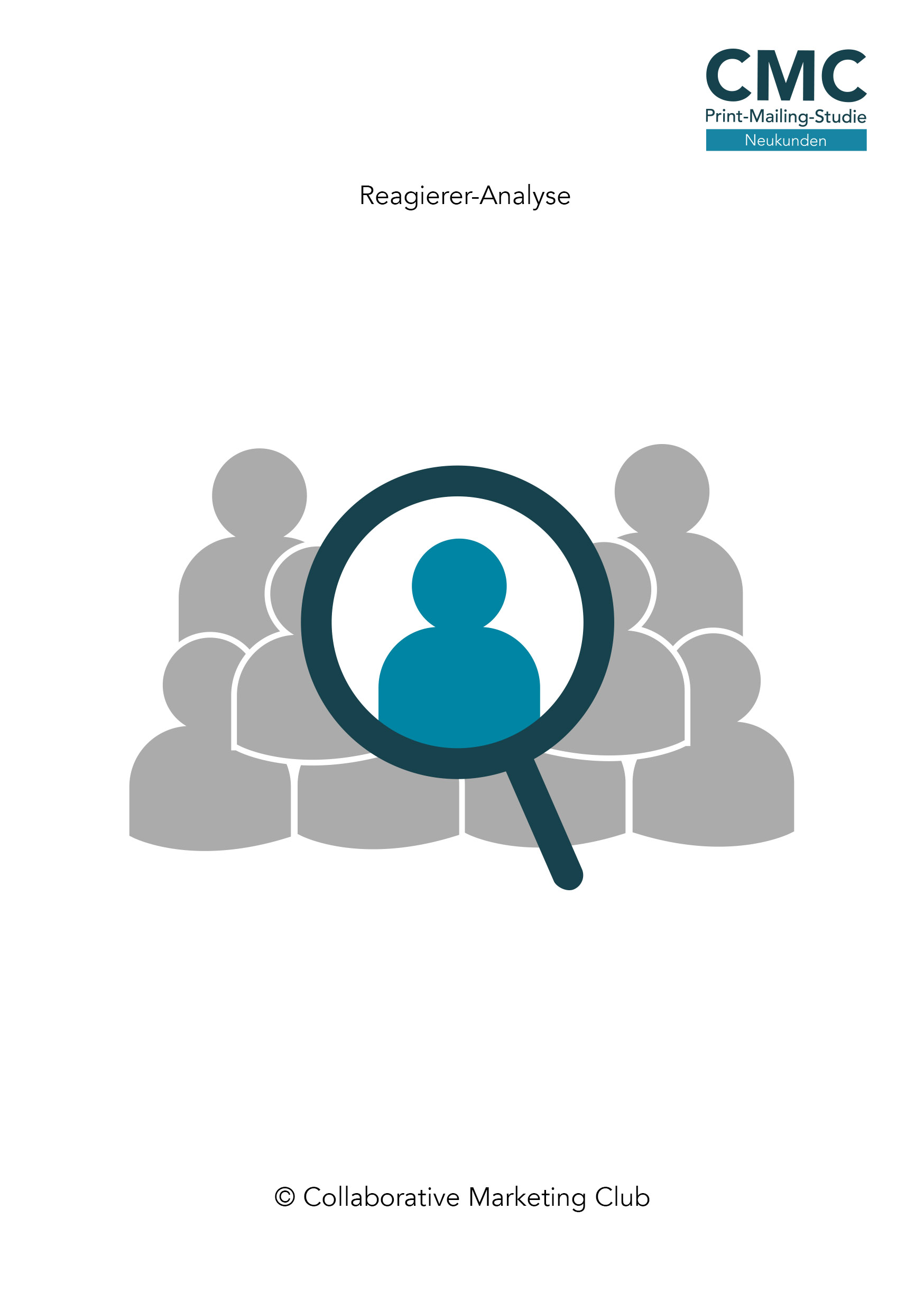 CMC
Print-Mailing-Studie
Neukunden

Reagierer-Analyse

© Collaborative Marketing Club