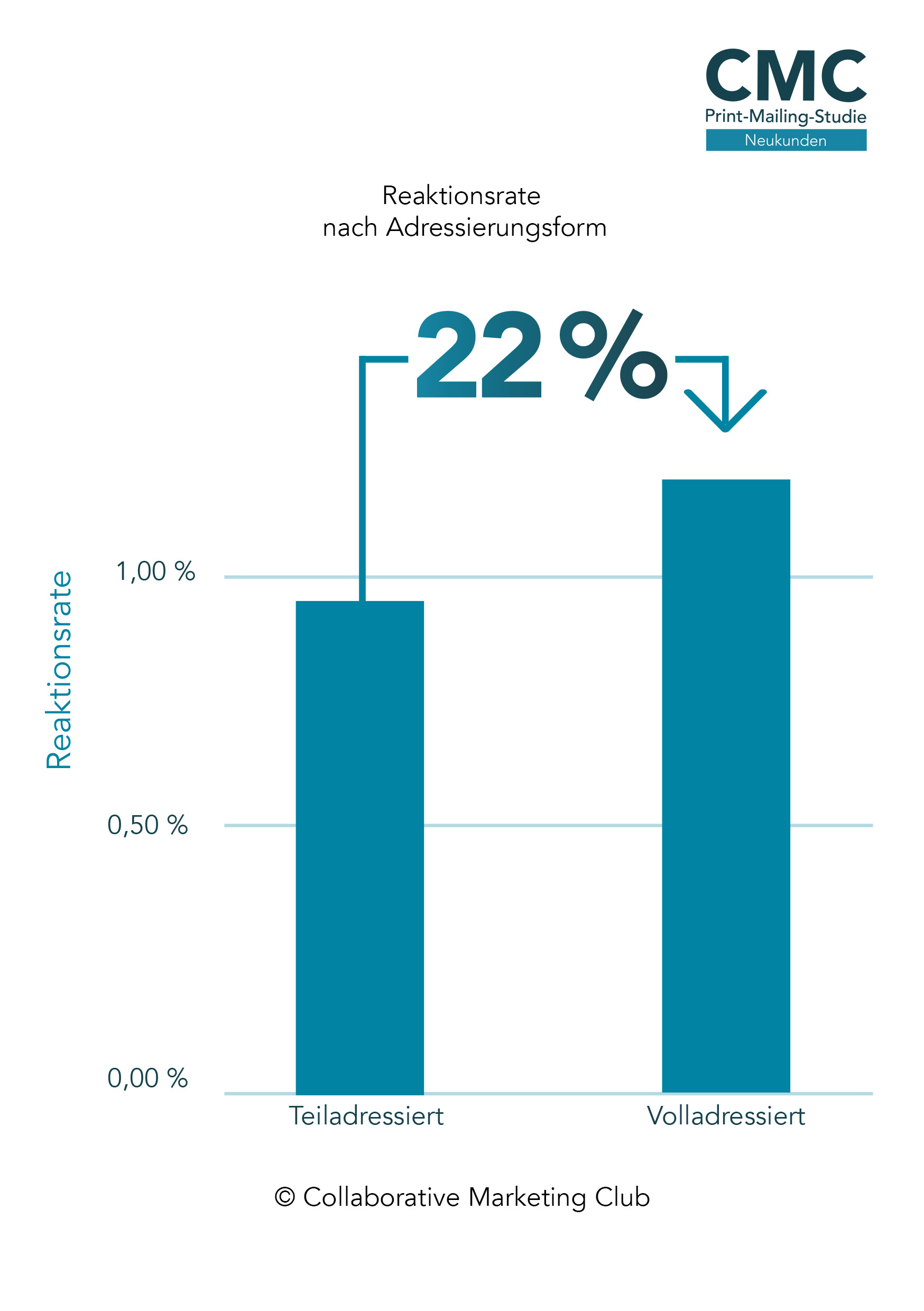 CMC
Print-Mailing-Studie
Neukunden

Reaktionsrate
nach Adressierungsform

22 %

Reaktionsrate

1,00 %

0,50 %

0,00 %

Teiladressiert

Volladressiert

© Collaborative Marketing Club