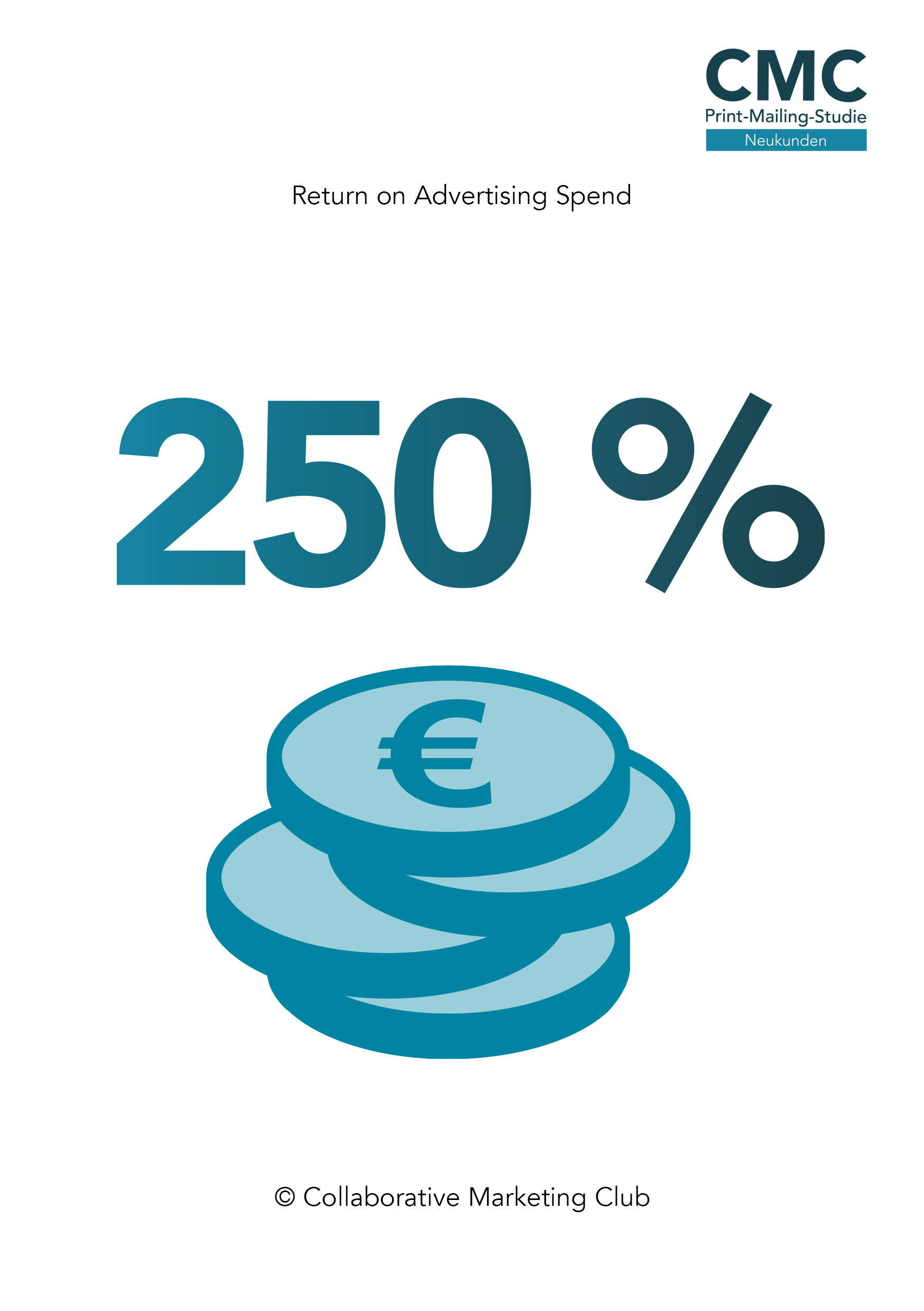 CMC
Print-Mailing-Studie
Neukunden

Return on Advertising Spend

250 %

€

© Collaborative Marketing Club