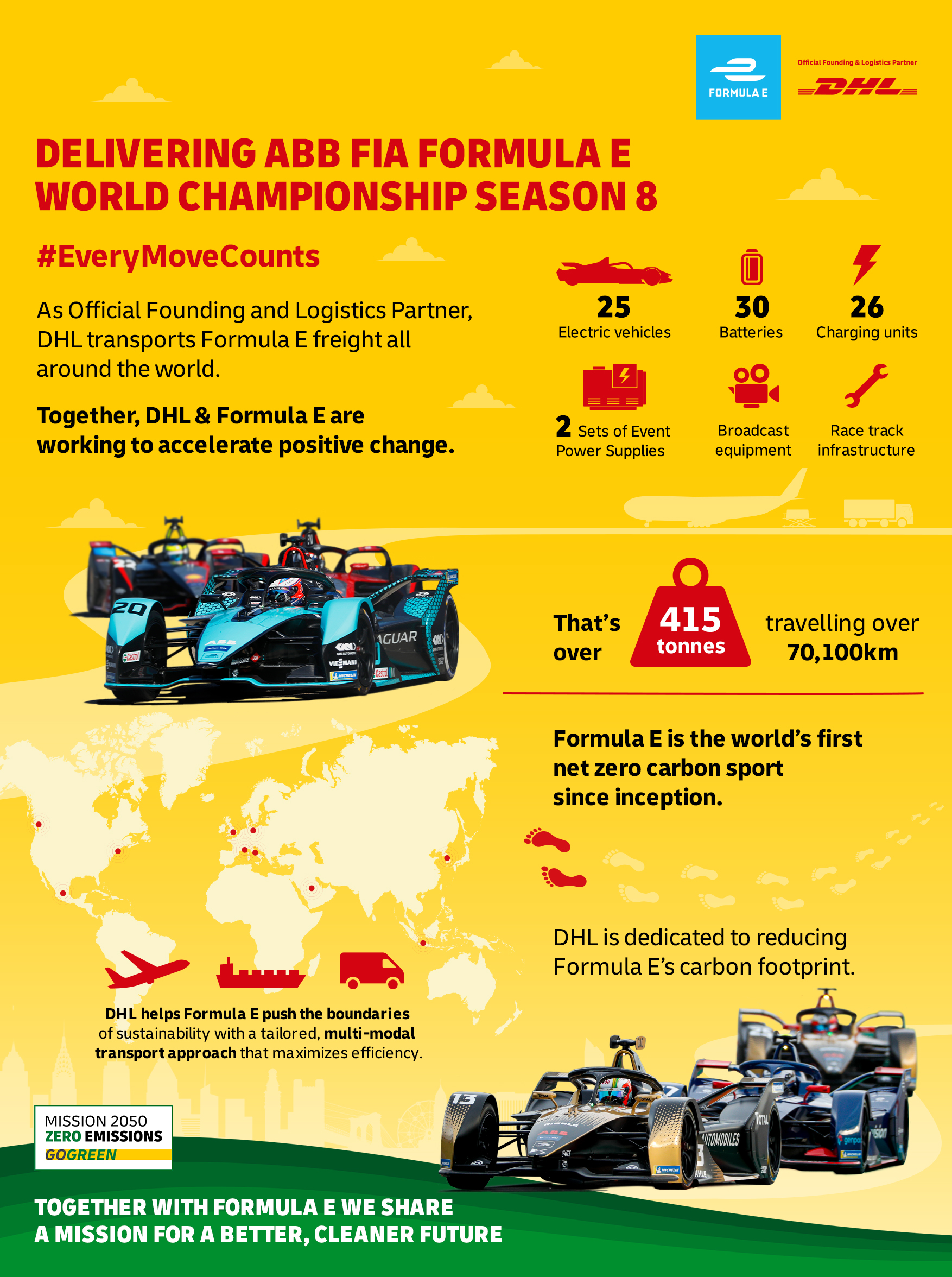 FORMULA E

Official Founding & Logistics Partner

DHL

DELIVERING ABB FIA FORMULA E WORLD CHAMPIONSHIP SEASON 8

#EveryMoveCounts

As Official Founding and Logistics Partner, DHL transports Formula E freight all around the world.

Together, DHL & Formula E are working to accelerate positive change.

25
Electric vehicles

30
Batteries

26
Charging units

2 Sets of Event Power Supplies

Broadcast equipment

Race track infrastructure

That's over
415
tonnes
travelling over 70,100km

Formula E is the world's first net zero carbon sport since inception.

DHL is dedicated to reducing Formula E's carbon footprint.

DHL helps Formula E push the boundaries of sustainability with a tailored, multi-modal transport approach that maximizes efficiency.

MISSION 2050
ZERO EMISSIONS
GOGREEN

TOGETHER WITH FORMULA E WE SHARE A MISSION FOR A BETTER, CLEANER FUTURE