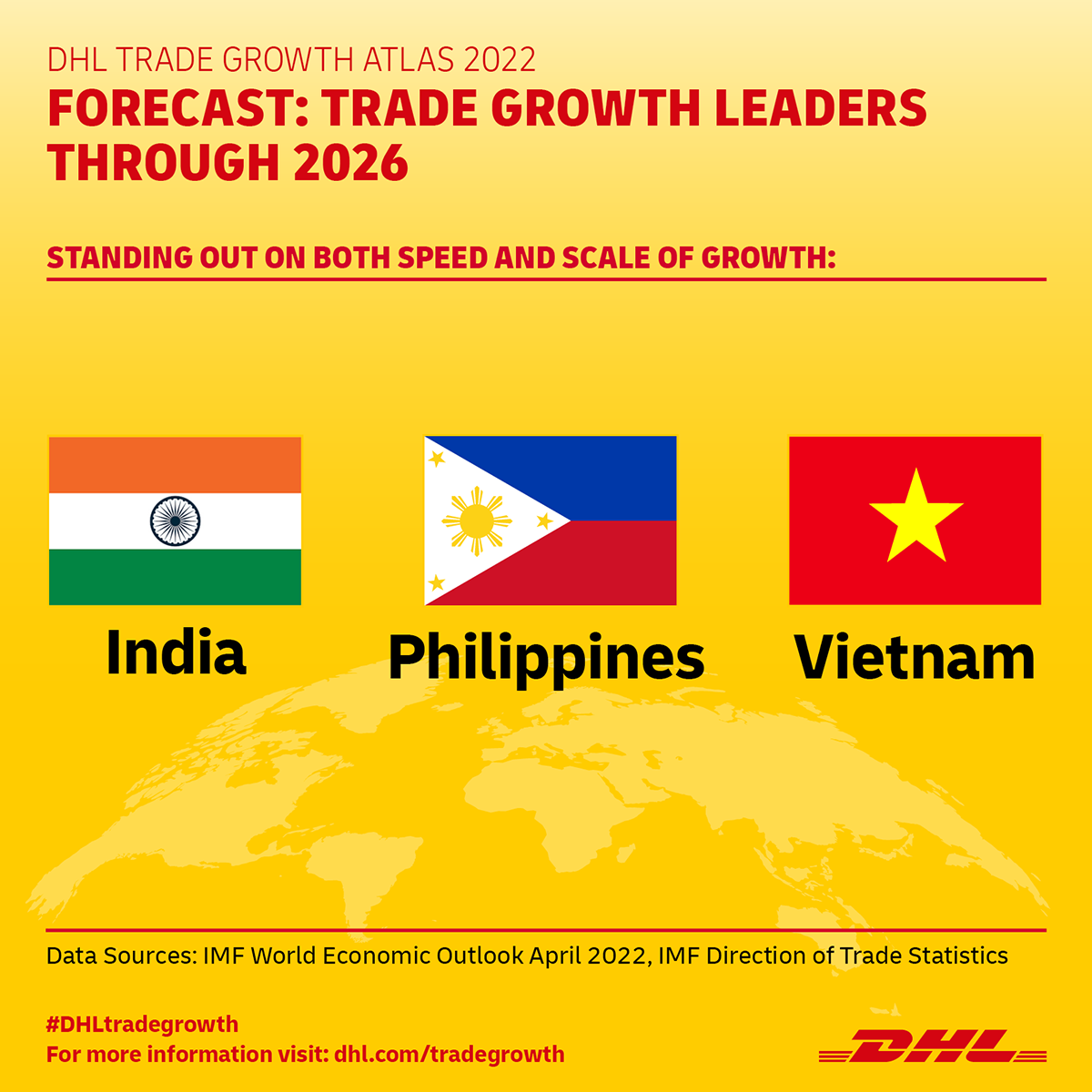 DHL TRADE GROWTH ATLAS 2022
FORECAST: TRADE GROWTH LEADERS THROUGH 2026

STANDING OUT ON BOTH SPEED AND SCALE OF GROWTH:

India

Philippines

Vietnam

Data Sources: IMF World Economic Outlook April 2022, IMF Direction of Trade Statistics

#DHLtradegrowth
For more information visit: dhl.com/tradegrowth

DHL