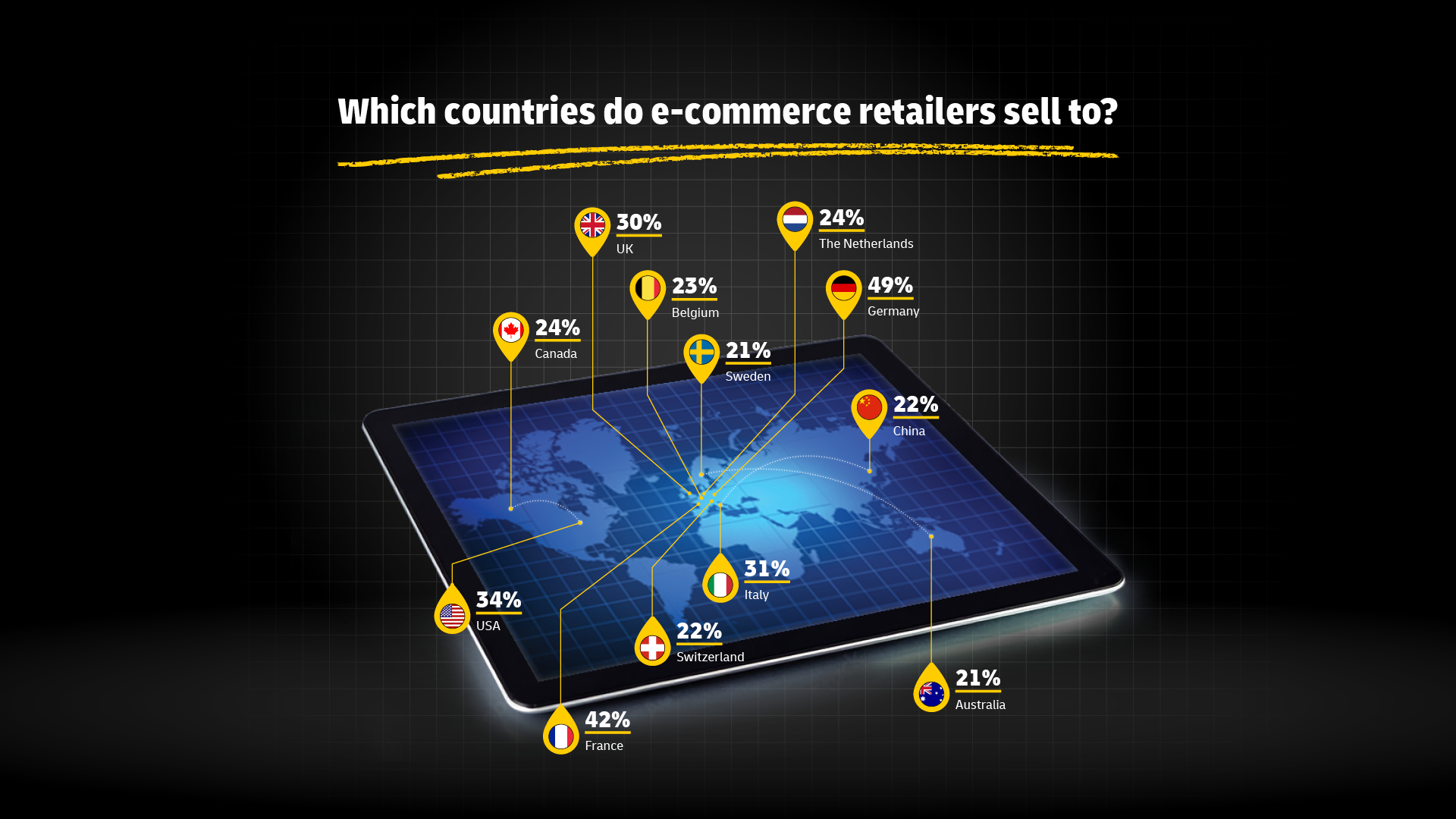 Which countries do e-commerce retailers sell to?

30%
UK

24%
The Netherlands

23%
Belgium

49%
Germany

24%
Canada

21%
Sweden

22%
China

31%
Italy

34%
USA

22%
Switzerland

21%
Australia

42%
France